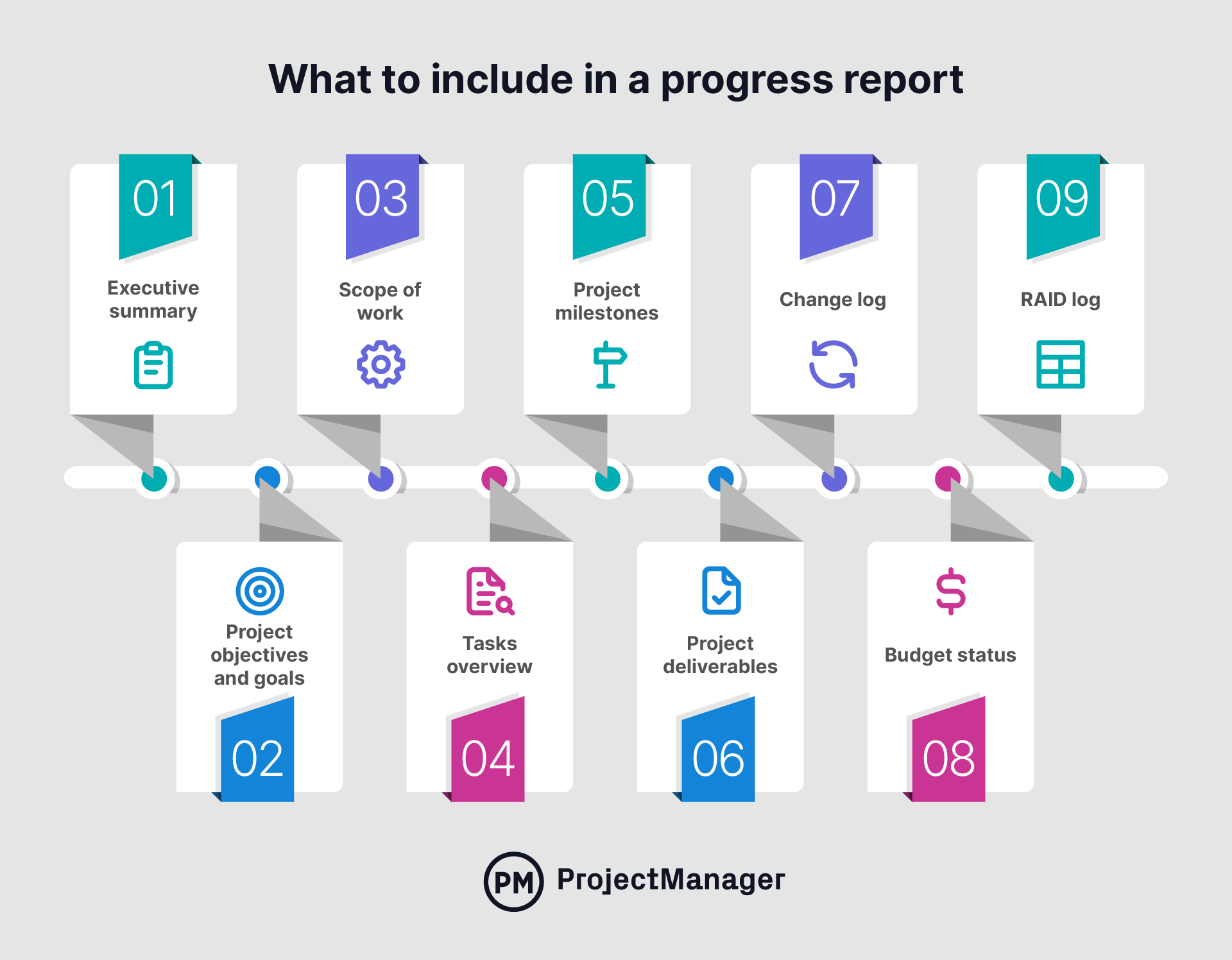 What to include in a progress report

01
Executive summary

03
Scope of work

05
Project milestones

07
Change log

09
RAID log

Project objectives and goals
02

Tasks overview
04

Project deliverables
06

Budget status
08

PM ProjectManager